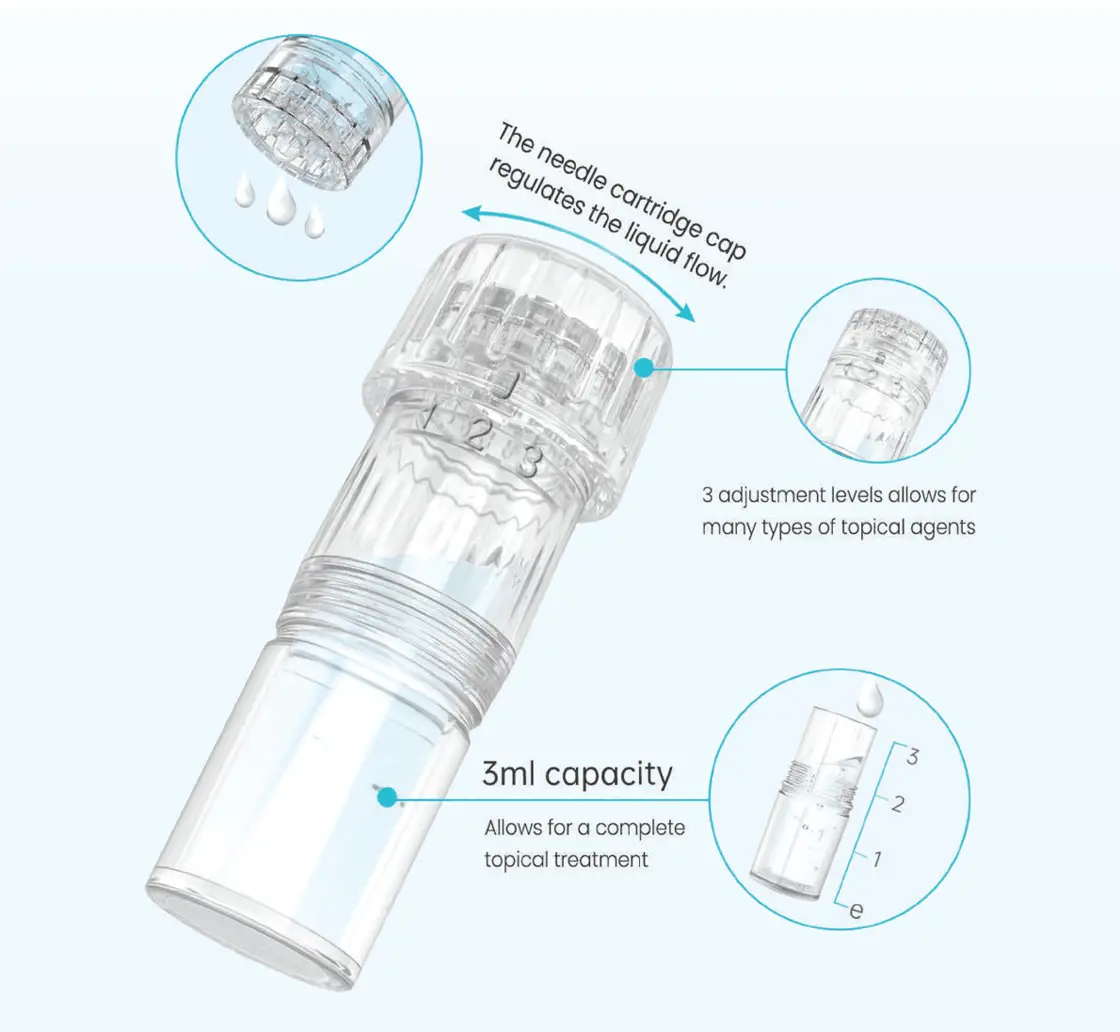 The needle cartridge cap regulates the liquid flow.

1 2 3

3 adjustment levels allows for many types of topical agents

3ml capacity

Allows for a complete topical treatment

3
2
1
e